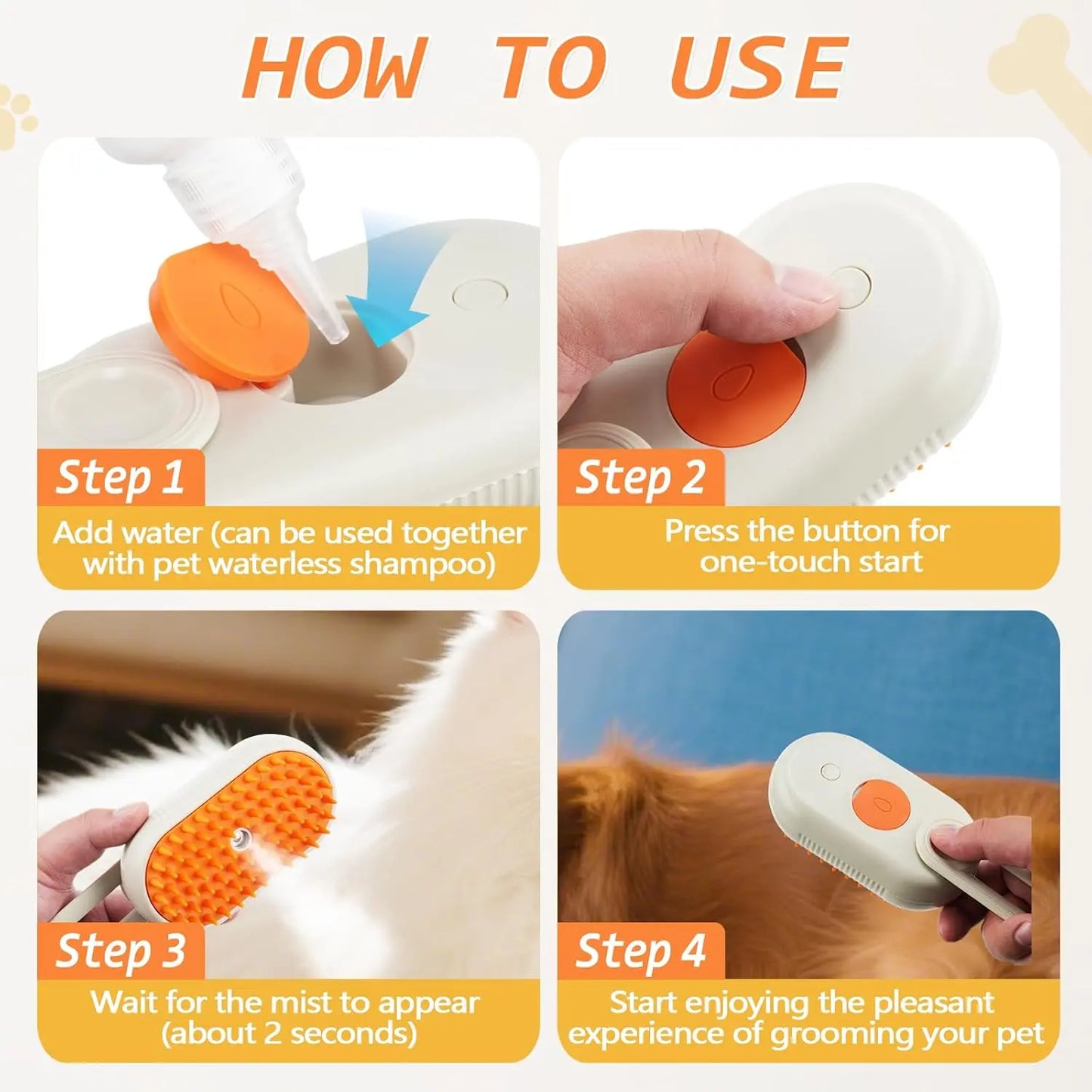 HOW TO USE

Step 1

Add water (can be used together with pet waterless shampoo)

Step 2

Press the button for one-touch start

Step 3

Wait for the mist to appear (about 2 seconds)

Step 4

Start enjoying the pleasant experience of grooming your pet